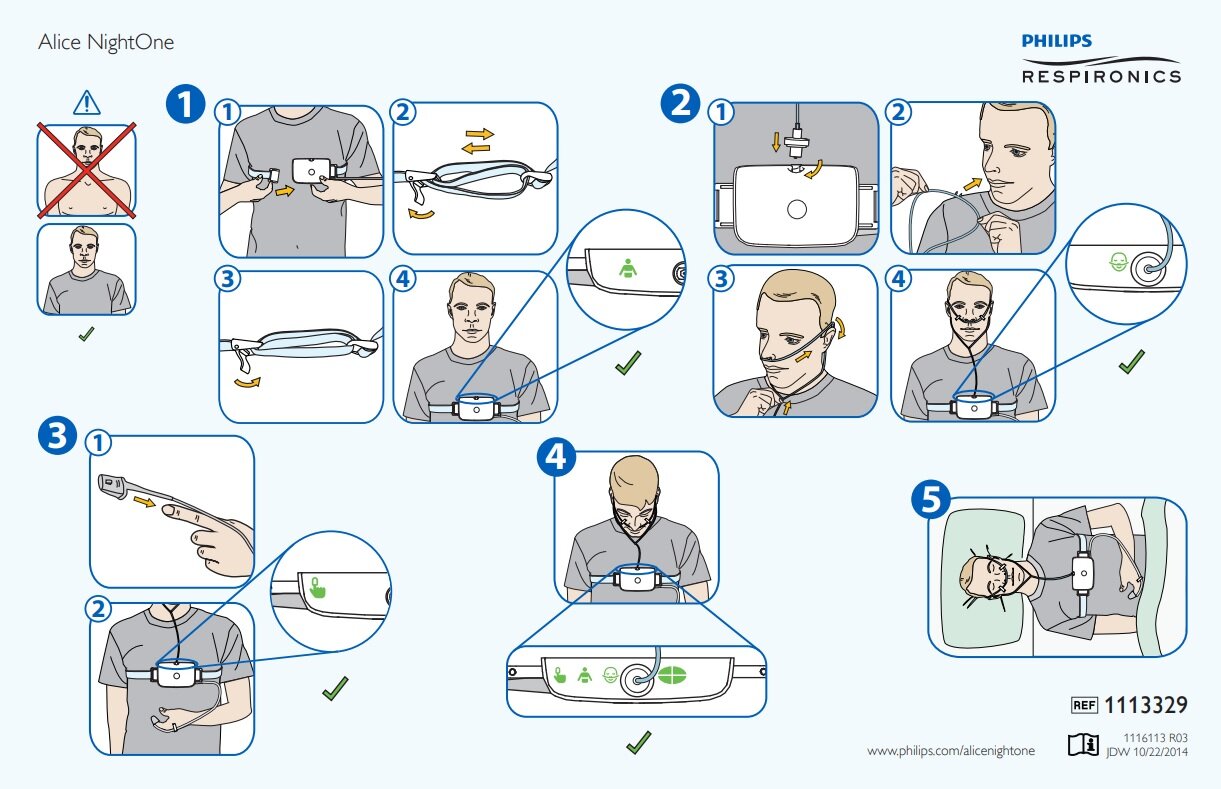 Alice NightOne

PHILIPS
RESPIRONICS

1
1
2
3
4

2
1
2
3
4

3
1
2

4

5

REF 1113329

www.philips.com/alicenightone

1116113 R03
JDW 10/22/2014