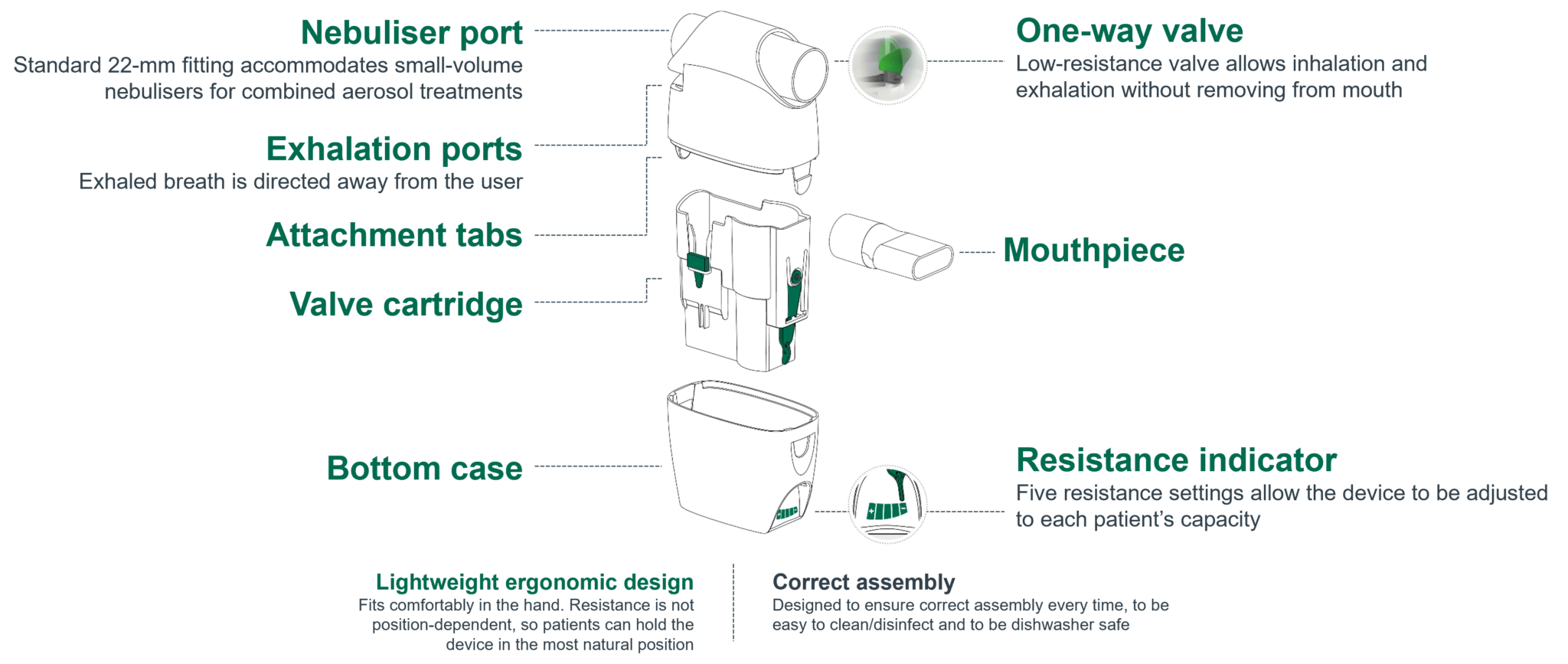 Nebuliser port
Standard 22-mm fitting accommodates small-volume nebulisers for combined aerosol treatments

Exhalation ports
Exhaled breath is directed away from the user

Attachment tabs

Valve cartridge

Bottom case

One-way valve
Low-resistance valve allows inhalation and exhalation without removing from mouth

Mouthpiece

Resistance indicator
Five resistance settings allow the device to be adjusted to each patient's capacity

Lightweight ergonomic design
Fits comfortably in the hand. Resistance is not position-dependent, so patients can hold the device in the most natural position

Correct assembly
Designed to ensure correct assembly every time, to be easy to clean/disinfect and to be dishwasher safe