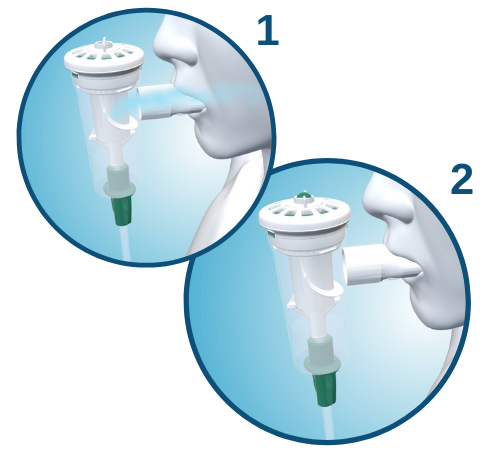 1

2