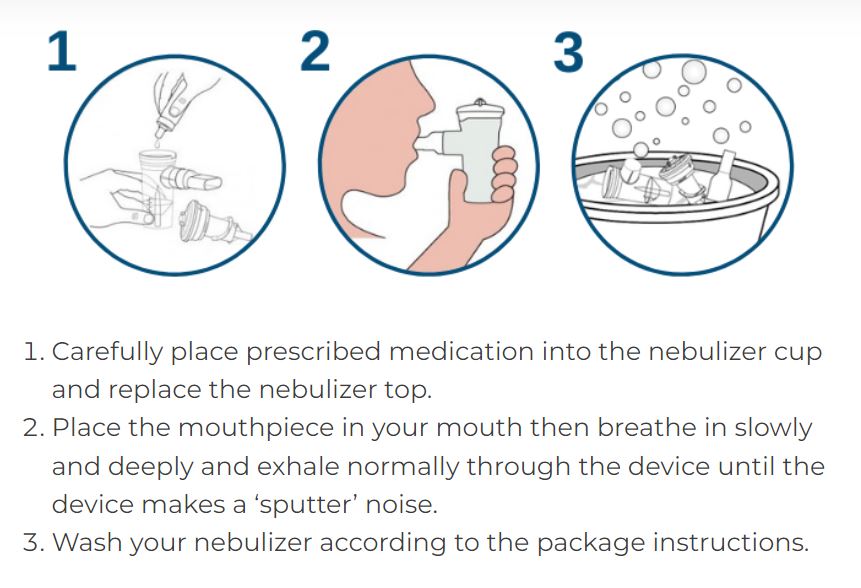 1

2

3

1. Carefully place prescribed medication into the nebulizer cup and replace the nebulizer top.
2. Place the mouthpiece in your mouth then breathe in slowly and deeply and exhale normally through the device until the device makes a ‘sputter’ noise.
3. Wash your nebulizer according to the package instructions.