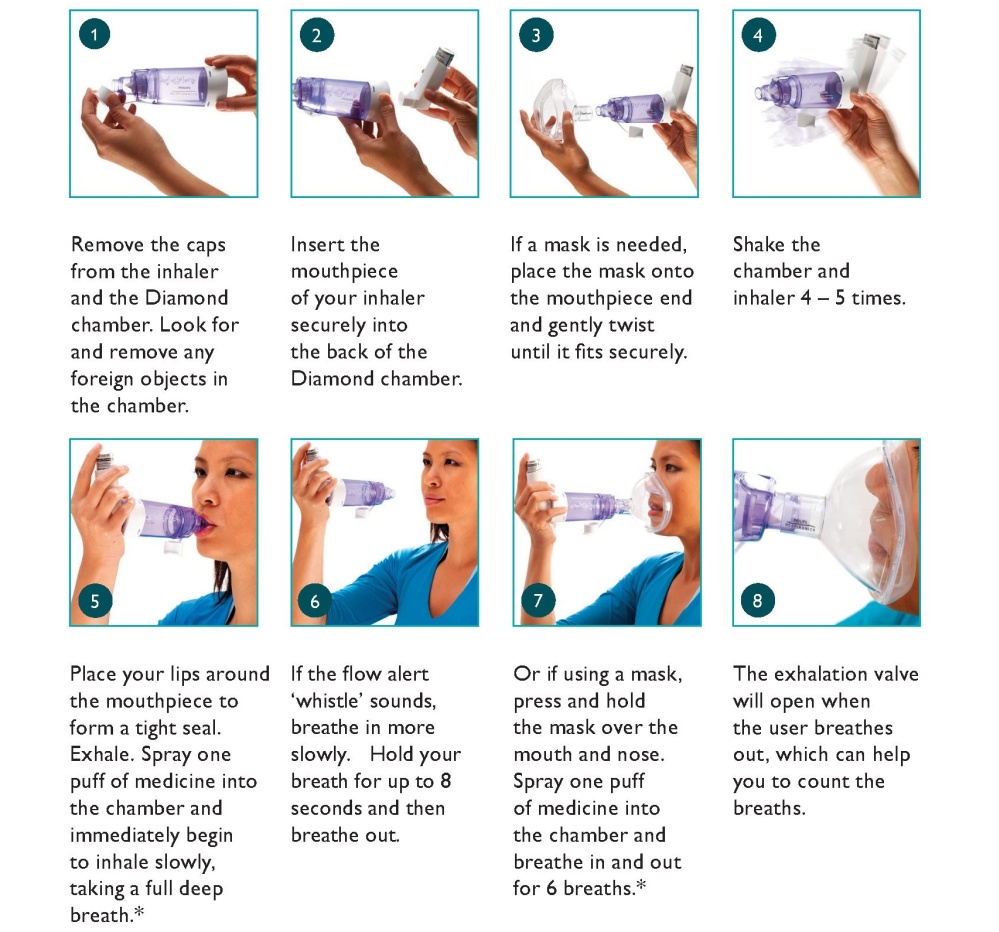 1

Remove the caps from the inhaler and the Diamond chamber. Look for and remove any foreign objects in the chamber.

2

Insert the mouthpiece of your inhaler securely into the back of the Diamond chamber.

3

If a mask is needed, place the mask onto the mouthpiece end and gently twist until it fits securely.

4

Shake the chamber and inhaler 4 – 5 times.

5

Place your lips around the mouthpiece to form a tight seal. Exhale. Spray one puff of medicine into the chamber and immediately begin to inhale slowly, taking a full deep breath.*

6

If the flow alert 'whistle' sounds, breathe in more slowly. Hold your breath for up to 8 seconds and then breathe out.

7

Or if using a mask, press and hold the mask over the mouth and nose. Spray one puff of medicine into the chamber and breathe in and out for 6 breaths.*

8

The exhalation valve will open when the user breathes out, which can help you to count the breaths.